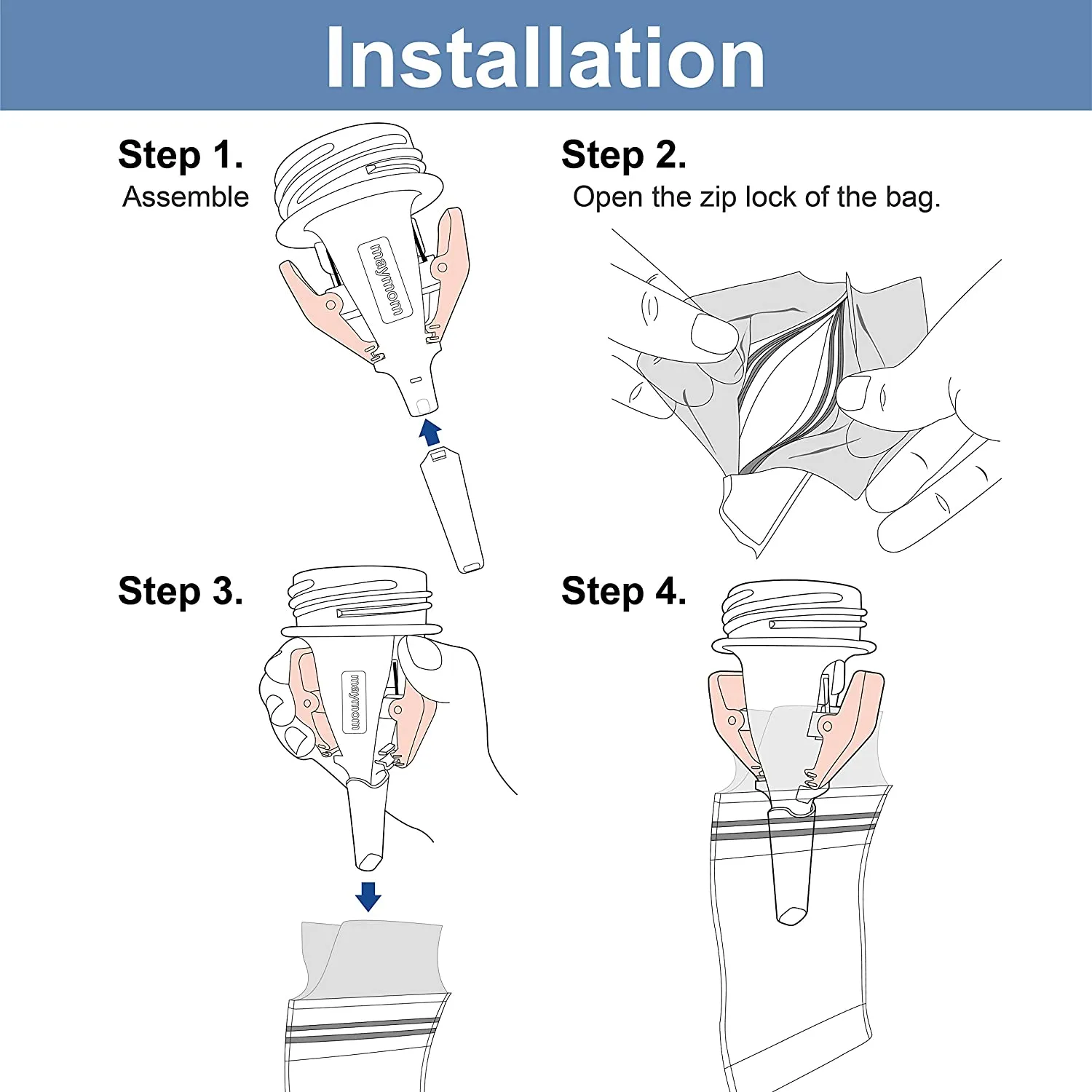 Installation

Step 1.
Assemble

maymom

Step 2.
Open the zip lock of the bag.

Step 3.

maymom

Step 4.